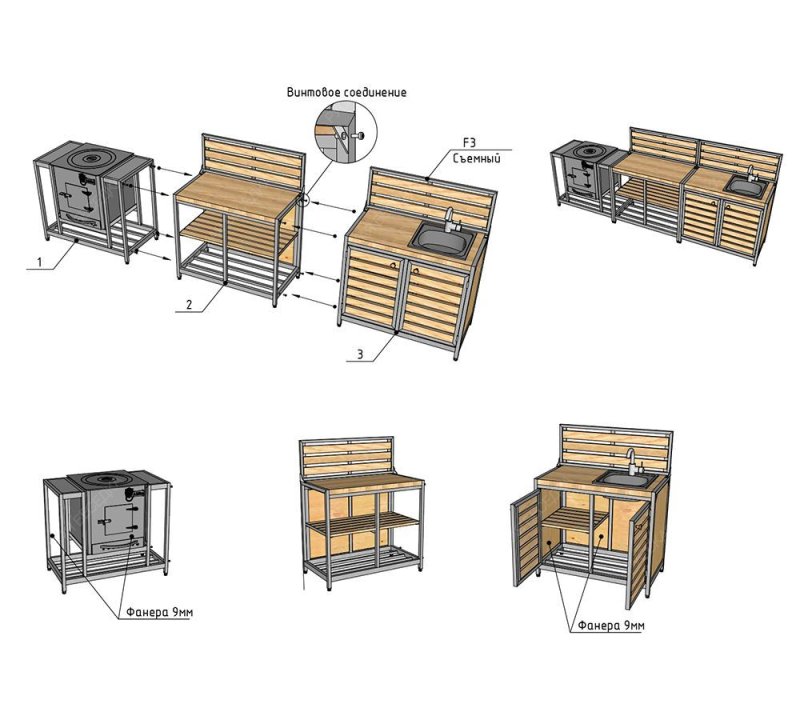 Винтовое соединение

F3
Съемный

1

2

3

Фанера 9мм

Фанера 9мм